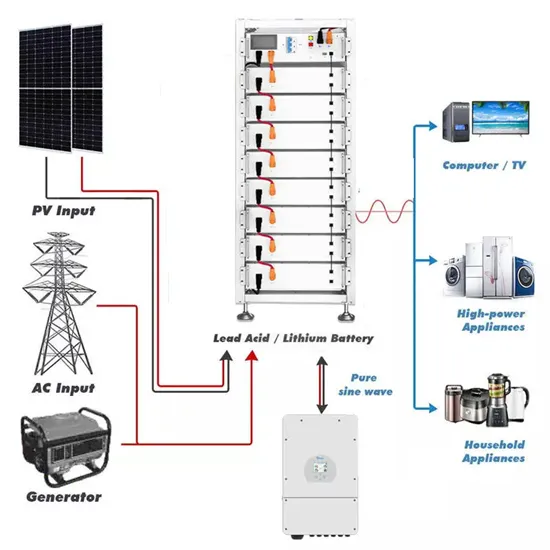 PV Input

AC Input

Generator

Lead Acid / Lithium Battery

Pure sine wave

Computer / TV

High-power Appliances

Household Appliances