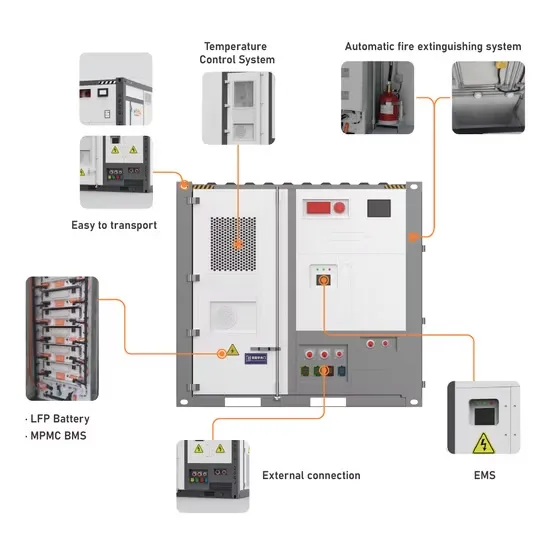 Temperature Control System

Automatic fire extinguishing system

Easy to transport

· LFP Battery
· MPMC BMS

External connection

EMS